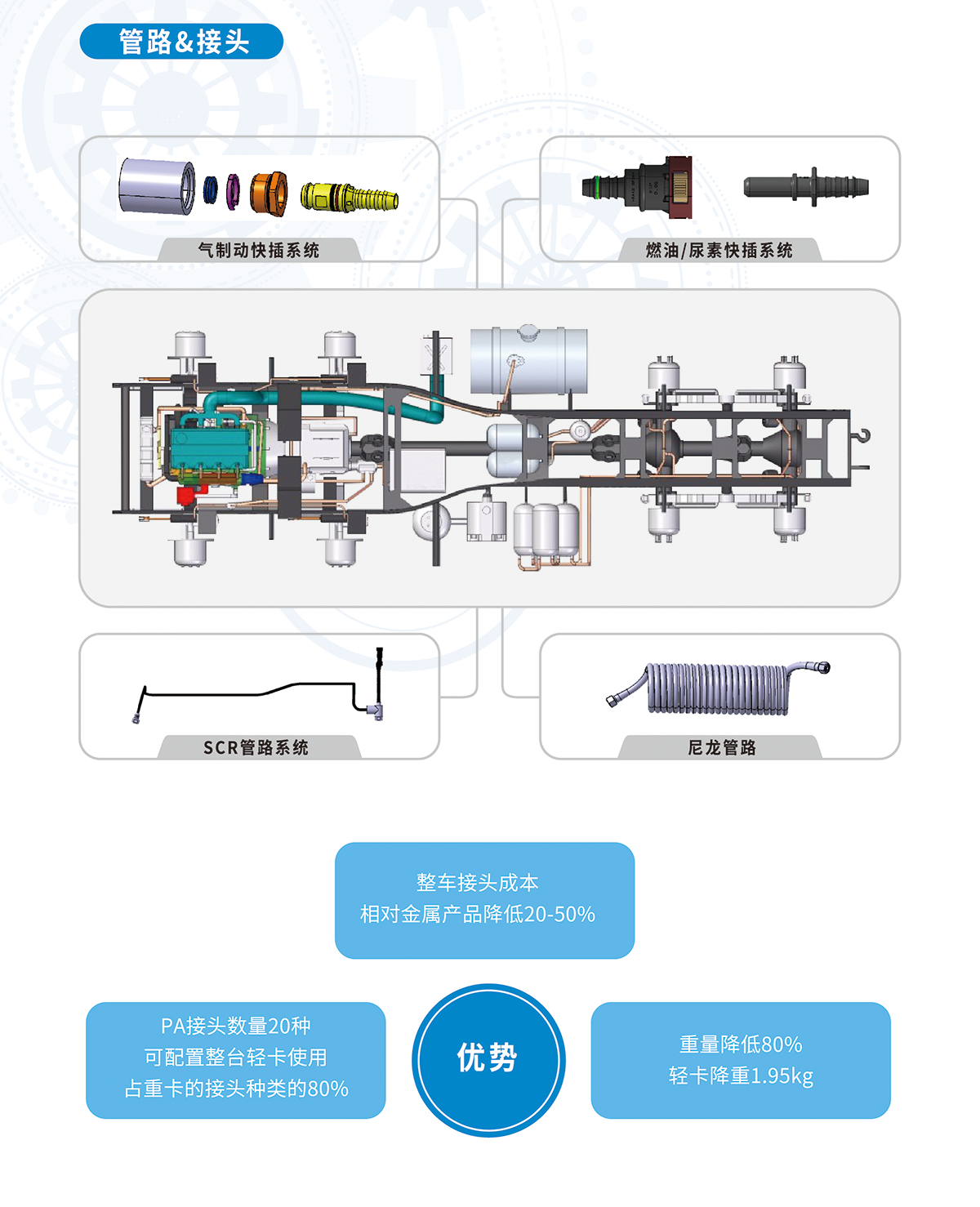 管路&接头

气制动快插系统

燃油/尿素快插系统

SCR管路系统

尼龙管路

整车接头成本
相对金属产品降低20-50%

PA接头数量20种
可配置整台轻卡使用
占重卡的接头种类的80%

优势

重量降低80%
轻卡降重1.95kg